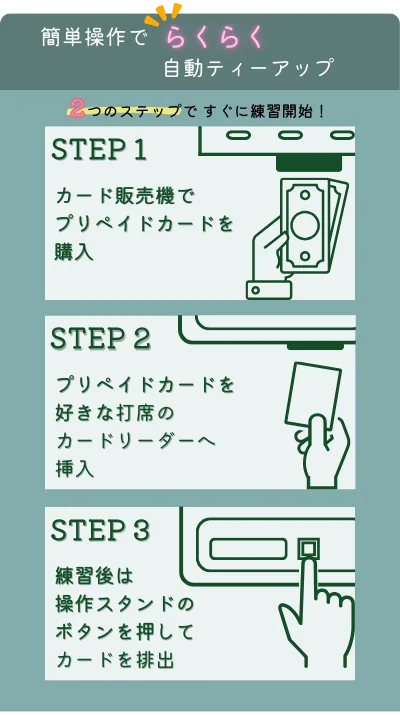 簡単操作で らくらく
自動ティーアップ

2つのステップで すぐに練習開始！

STEP 1

カード販売機で
プリペイドカードを
購入

STEP 2

プリペイドカードを
好きな打席の
カードリーダーへ
挿入

STEP 3

練習後は
操作スタンドの
ボタンを押して
カードを排出